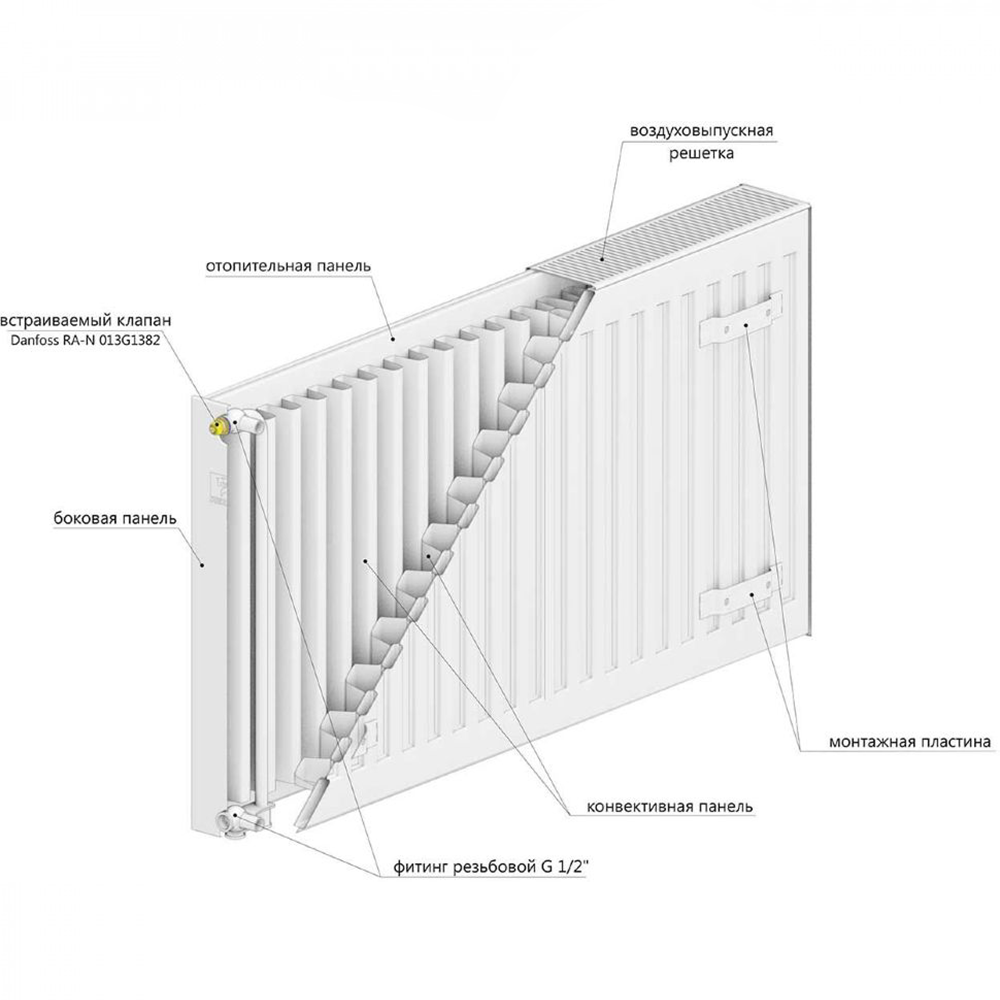 воздуховыпускная решетка

отопительная панель

встраиваемый клапан
Danfoss RA-N 013G1382

боковая панель

монтажная пластина

конвективная панель

фитинг резьбовой G 1/2"